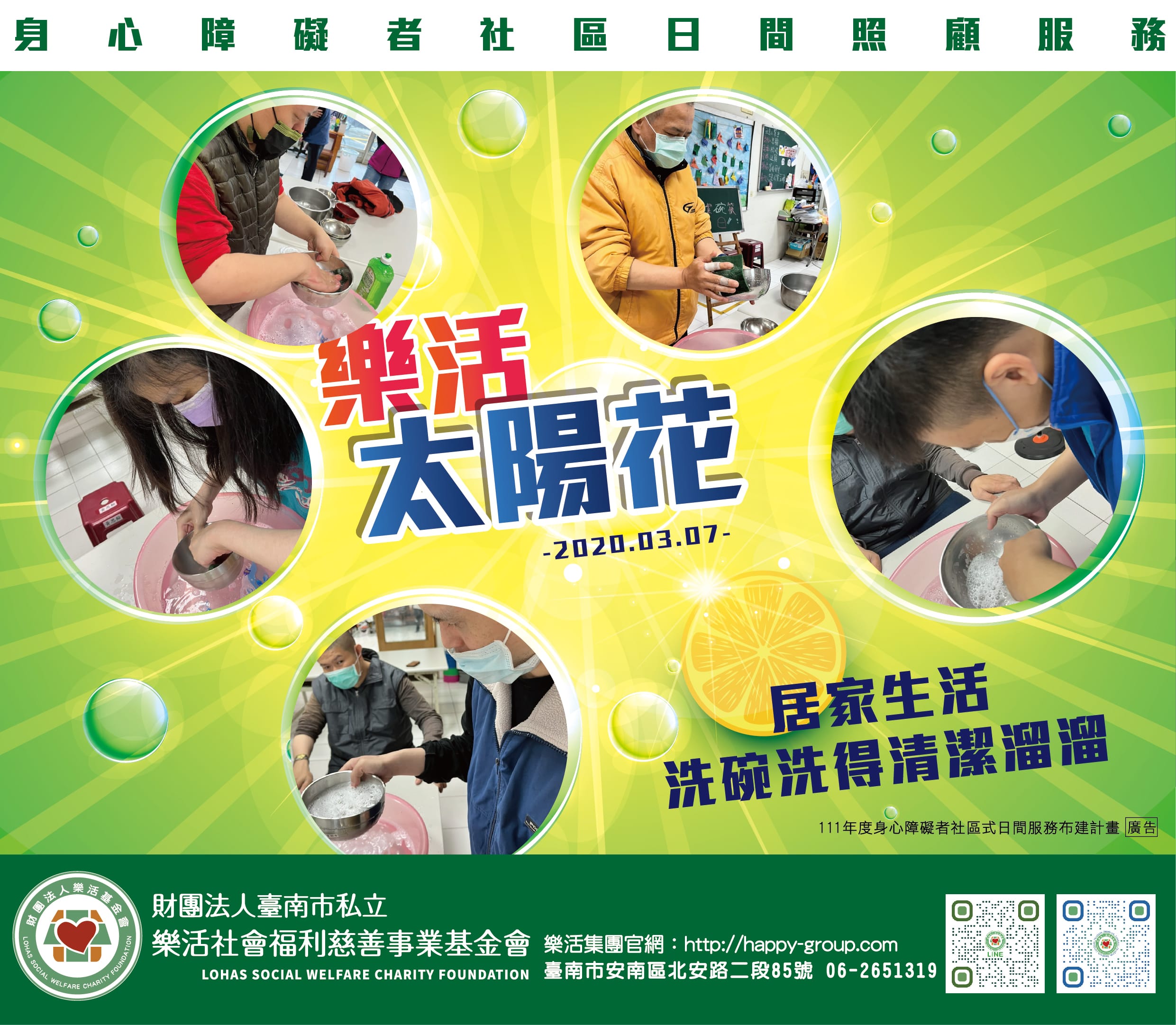 身心障礙者社區日間照顧服務

樂活
太陽花
-2020.03.07-

居家生活
洗碗洗得清潔溜溜

111年度身心障礙者社區式日間服務布建計畫 廣告

財團法人樂活基金會
LOHAS SOCIAL WELFARE CHARITY FOUNDATION

財團法人臺南市私立
樂活社會福利慈善事業基金會
LOHAS SOCIAL WELFARE CHARITY FOUNDATION
樂活集團官網：http://happy-group.com
臺南市安南區北安路二段85號 06-2651319

LINE